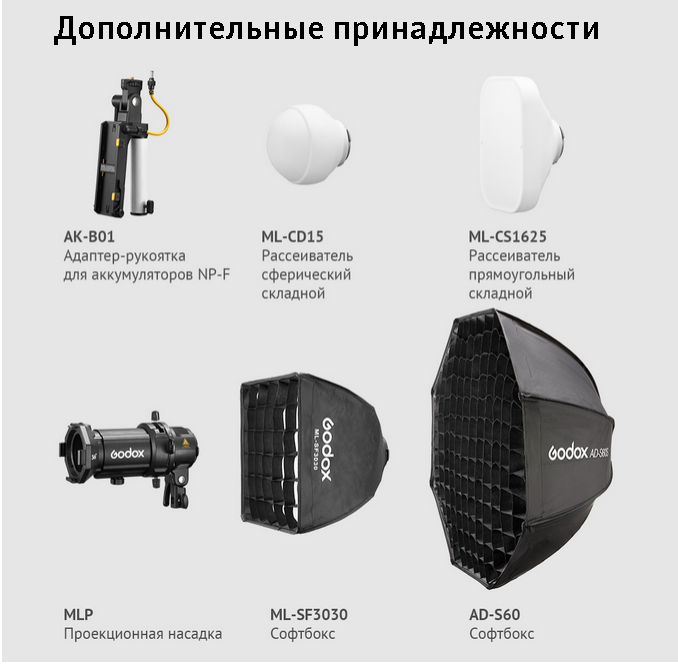 Дополнительные принадлежности

AK-B01
Адаптер-рукоятка для аккумуляторов NP-F

ML-CD15
Рассеиватель сферический складной

ML-CS1625
Рассеиватель прямоугольный складной

Godox

Godox
ML-SF3030

Godox AD-S60S

MLP
Проекционная насадка

ML-SF3030
Софтбокс

AD-S60
Софтбокс